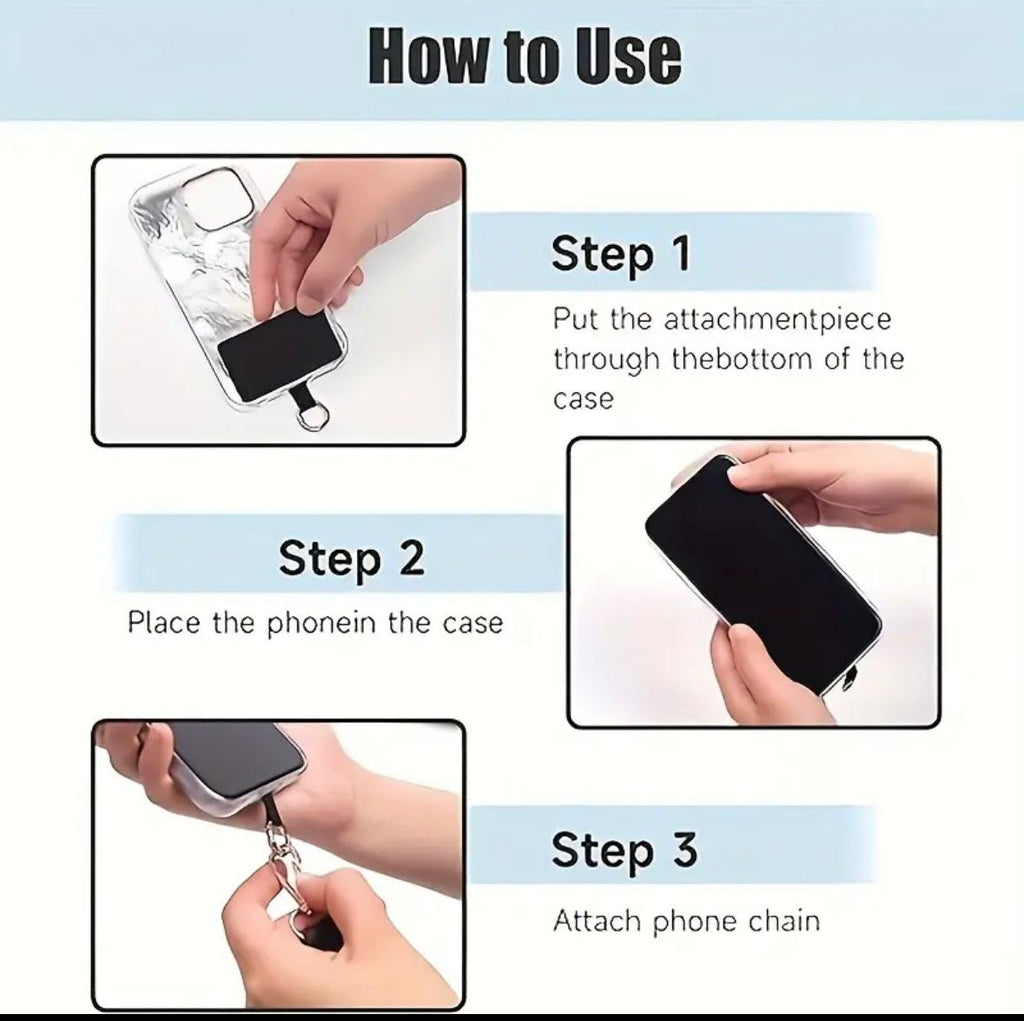 How to Use

Step 1

Put the attachmentpiece through thebottom of the case

Step 2

Place the phonein the case

Step 3

Attach phone chain